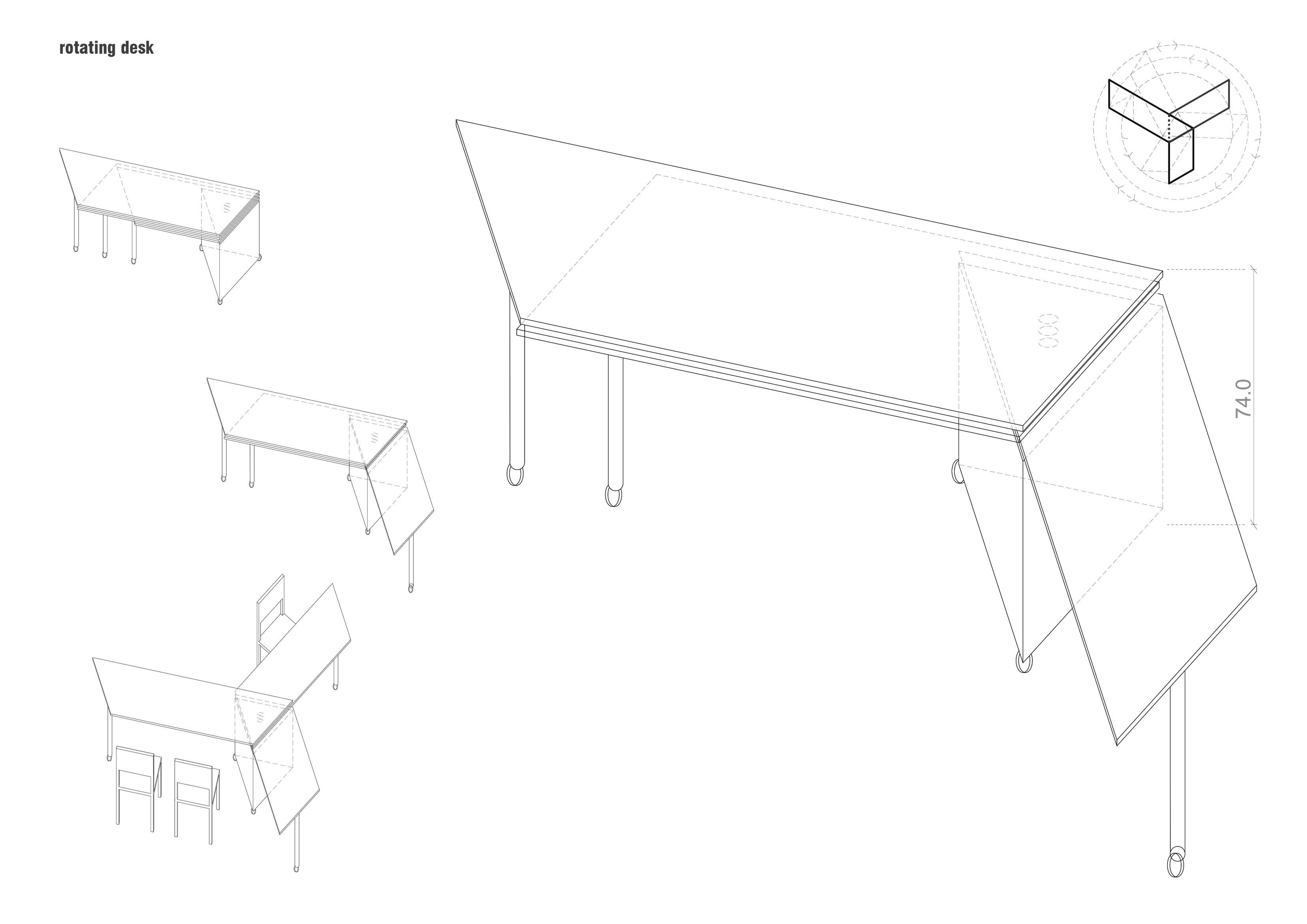 rotating desk

74.0