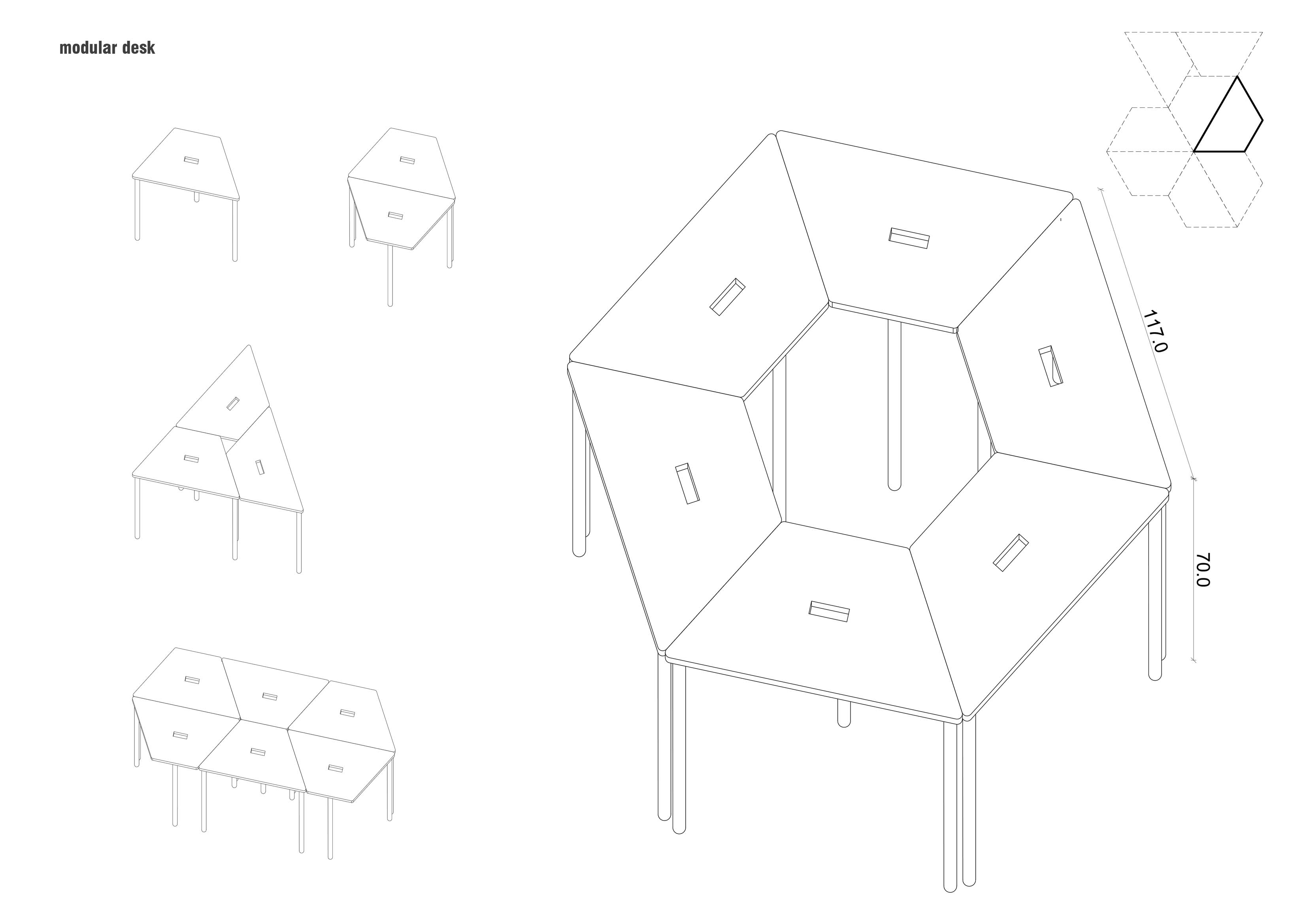 modular desk

117.0

70.0